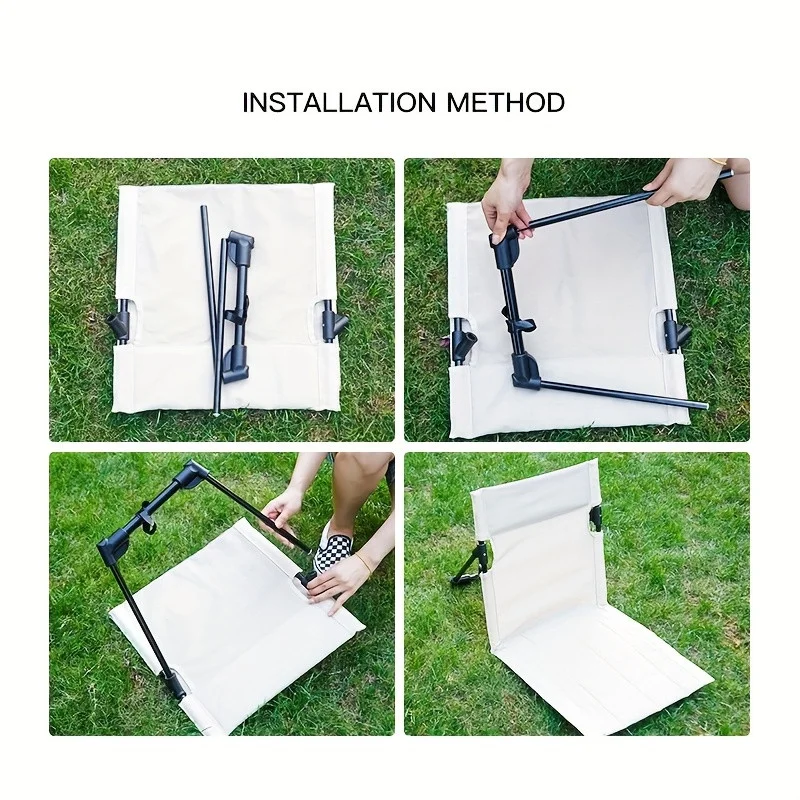 INSTALLATION METHOD